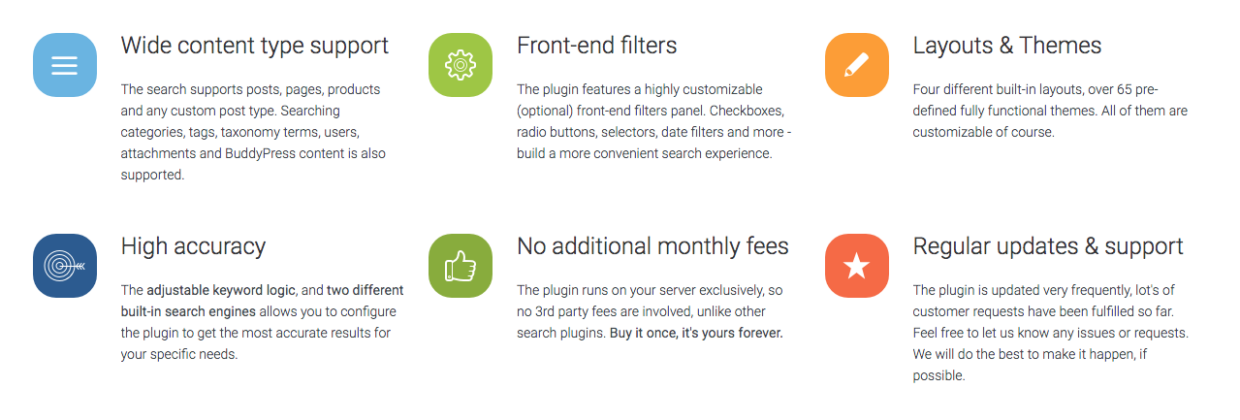 Wide content type support

The search supports posts, pages, products and any custom post type. Searching categories, tags, taxonomy terms, users, attachments and BuddyPress content is also supported.

Front-end filters

The plugin features a highly customizable (optional) front-end filters panel. Checkboxes, radio buttons, selectors, date filters and more - build a more convenient search experience.

Layouts & Themes

Four different built-in layouts, over 65 pre-defined fully functional themes. All of them are customizable of course.

High accuracy

The adjustable keyword logic, and two different built-in search engines allows you to configure the plugin to get the most accurate results for your specific needs.

No additional monthly fees

The plugin runs on your server exclusively, so no 3rd party fees are involved, unlike other search plugins. Buy it once, it's yours forever.

Regular updates & support

The plugin is updated very frequently, lot's of customer requests have been fulfilled so far. Feel free to let us know any issues or requests. We will do the best to make it happen, if possible.