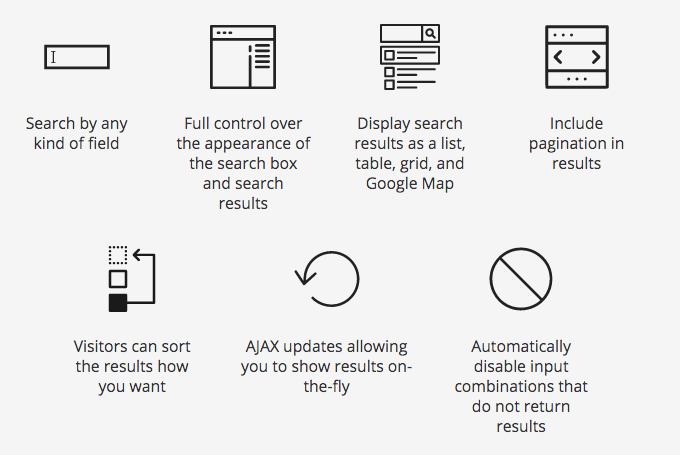 Search by any kind of field

Full control over the appearance of the search box and search results

Display search results as a list, table, grid, and Google Map

Include pagination in results

Visitors can sort the results how you want

AJAX updates allowing you to show results on-the-fly

Automatically disable input combinations that do not return results